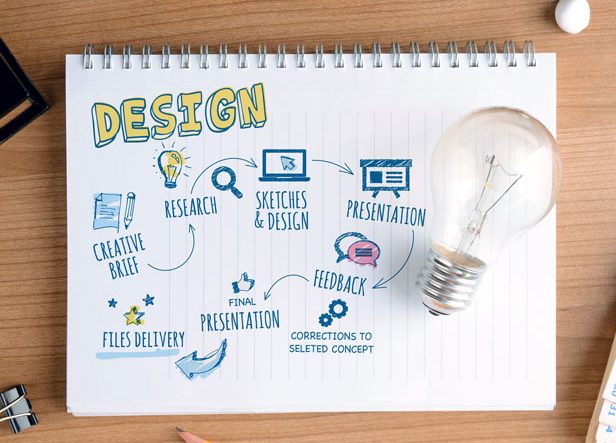 DESIGN

CREATIVE BRIEF

RESEARCH

SKETCHES & DESIGN

PRESENTATION

FEEDBACK

CORRECTIONS TO SELETED CONCEPT

FINAL PRESENTATION

FILES DELIVERY